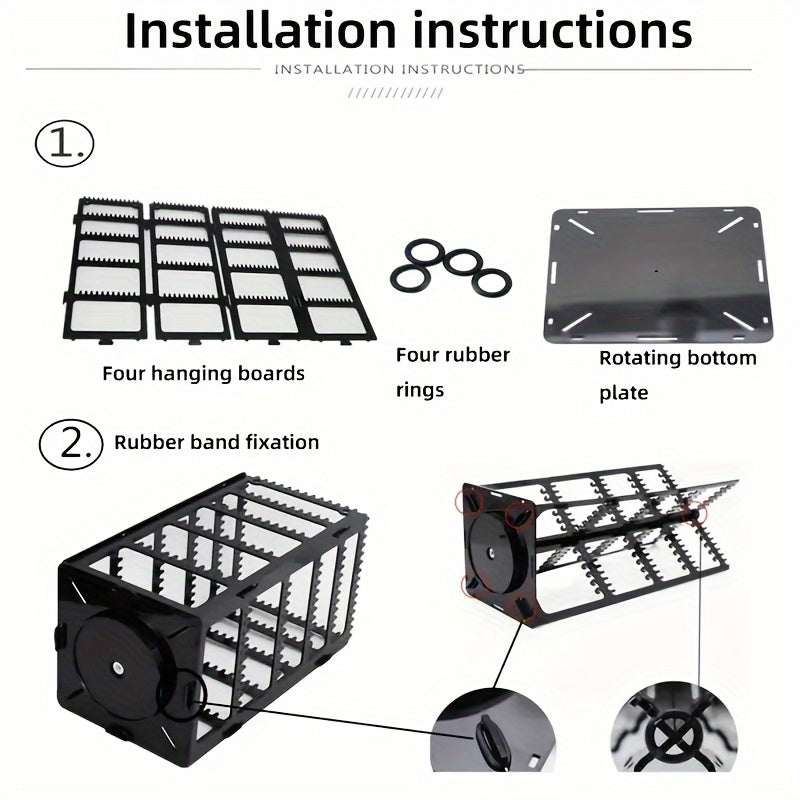 Installation instructions

INSTALLATION INSTRUCTIONS

1.

Four hanging boards

Four rubber rings

Rotating bottom plate

2. Rubber band fixation